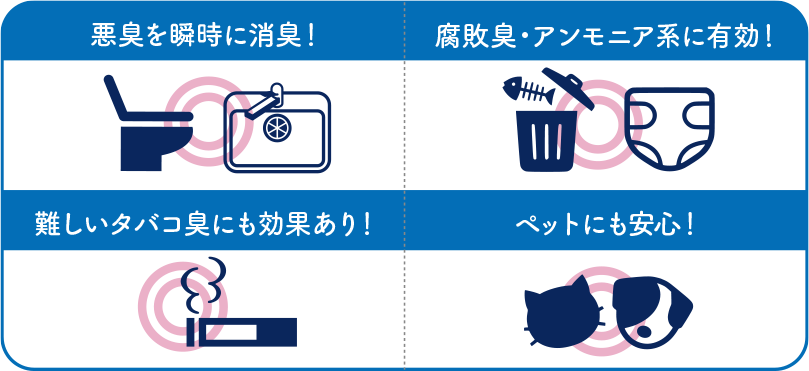 悪臭を瞬時に消臭！

腐敗臭・アンモニア系に有効！

難しいタバコ臭にも効果あり！

ペットにも安心！